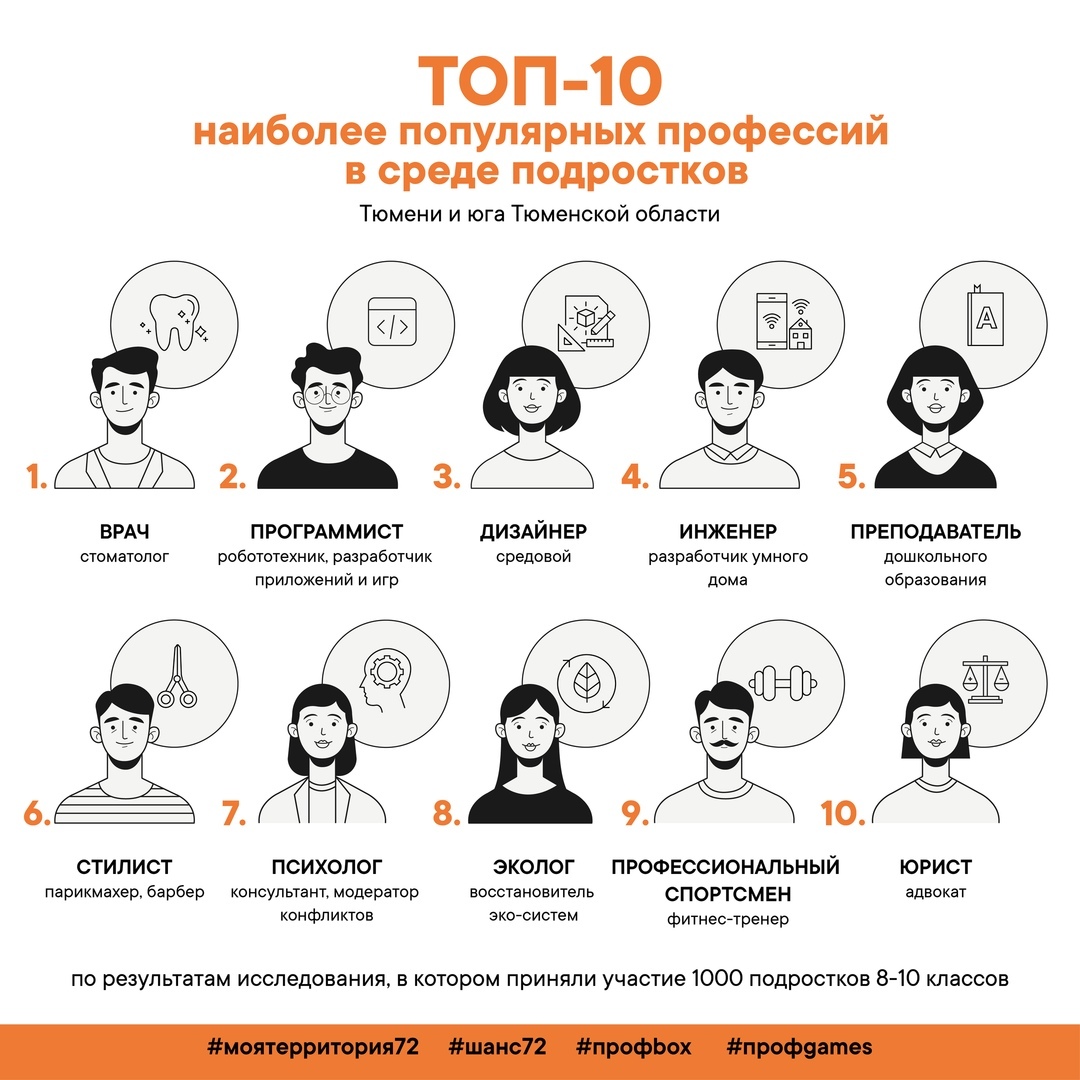 ТОП-10
наиболее популярных профессий в среде подростков

Тюмени и юга Тюменской области

1.
ВРАЧ
стоматолог

2.
ПРОГРАММИСТ
робототехник, разработчик приложений и игр

3.
ДИЗАЙНЕР
средовой

4.
ИНЖЕНЕР
разработчик умного дома

5.
ПРЕПОДАВАТЕЛЬ
дошкольного образования

6.
СТИЛИСТ
парикмахер, барбер

7.
ПСИХОЛОГ
консультант, модератор конфликтов

8.
ЭКОЛОГ
восстановитель эко-систем

9.
ПРОФЕССИОНАЛЬНЫЙ СПОРТСМЕН
фитнес-тренер

10.
ЮРИСТ
адвокат

по результатам исследования, в котором приняли участие 1000 подростков 8-10 классов

#моятерритория72 #шанс72 #профbox #профgames